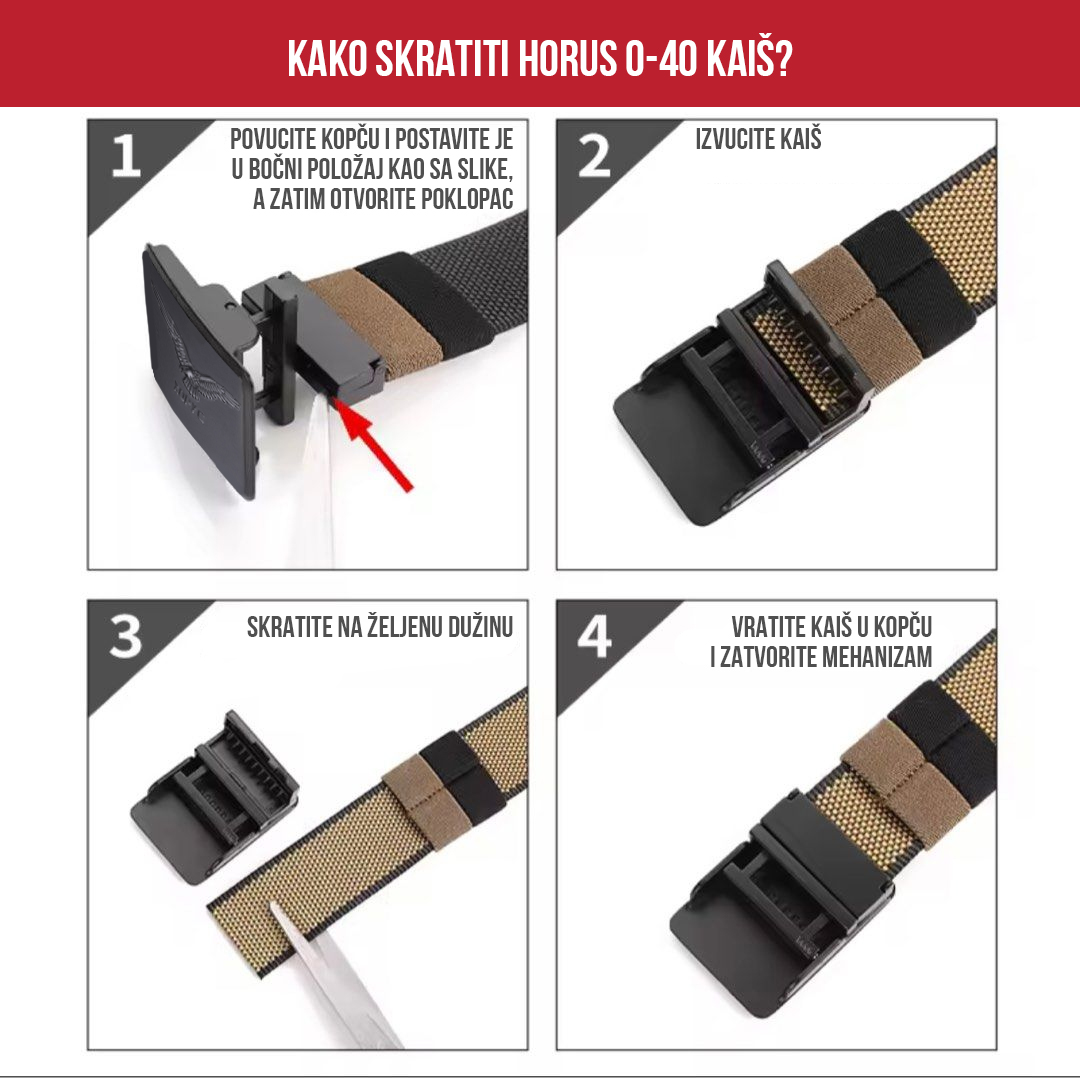 KAKO SKRATITI HORUS O-40 KAIŠ?

1

POVUCITE KOPČU I POSTAVITE JE U BOČNI POLOŽAJ KAO SA SLIKE, A ZATIM OTVORITE POKLOPAC

2

IZVUCITE KAIŠ

3

SKRATITE NA ŽELJENU DUŽINU

4

VRATITE KAIŠ U KOPČU I ZATVORITE MEHANIZAM